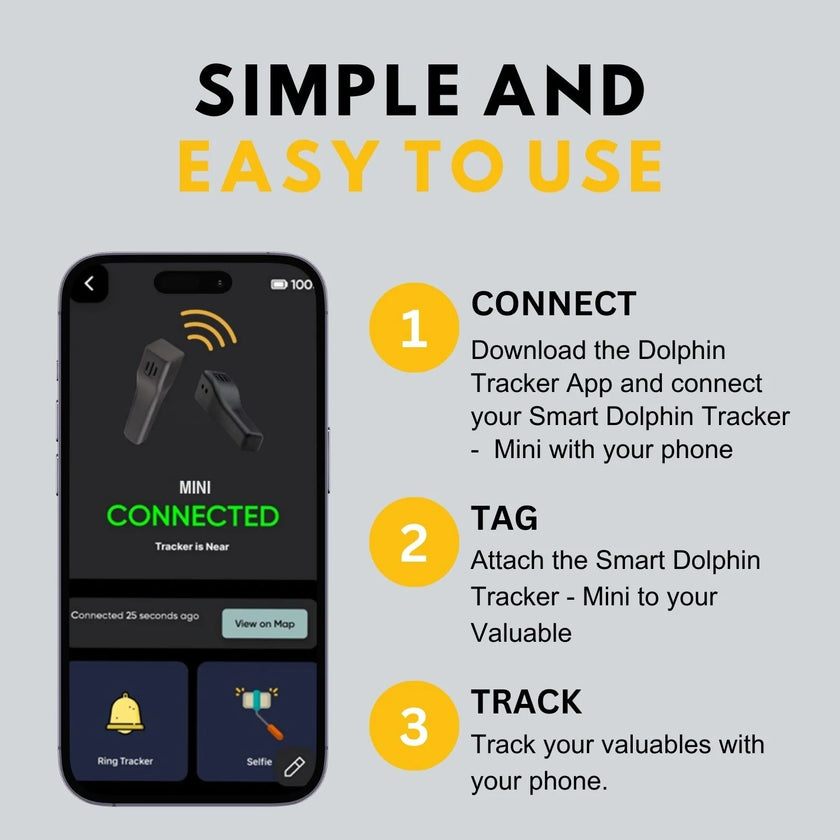 SIMPLE AND
EASY TO USE

100

MINI
CONNECTED
Tracker is Near

Connected 25 seconds ago
View on Map

Ring Tracker
Selfie

1
CONNECT
Download the Dolphin Tracker App and connect your Smart Dolphin Tracker - Mini with your phone

2
TAG
Attach the Smart Dolphin Tracker - Mini to your Valuable

3
TRACK
Track your valuables with your phone.