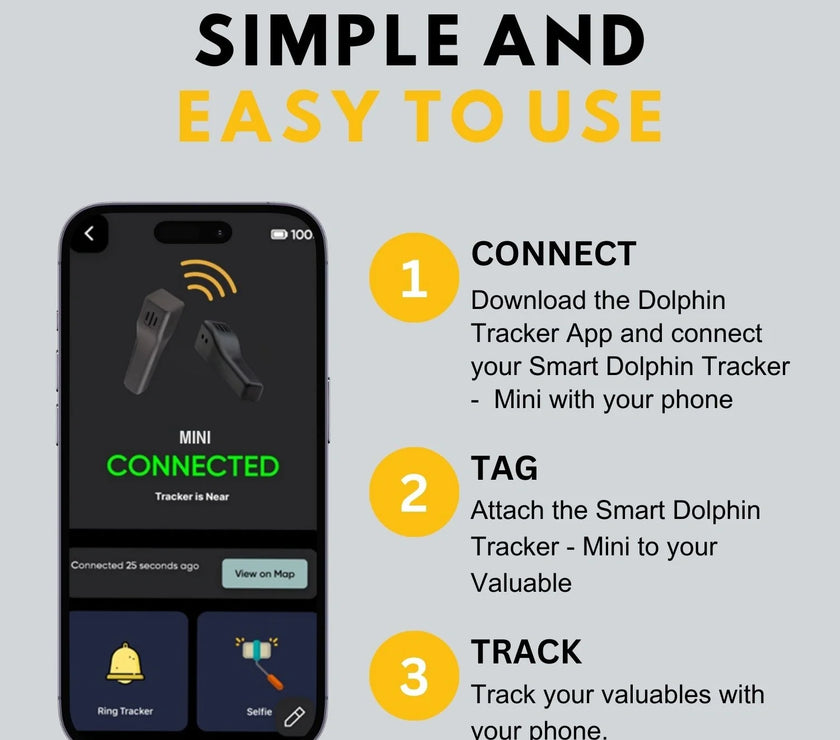 SIMPLE AND
EASY TO USE

100

MINI
CONNECTED
Tracker is Near

Connected 25 seconds ago
View on Map

Ring Tracker
Selfie

1
CONNECT
Download the Dolphin Tracker App and connect your Smart Dolphin Tracker - Mini with your phone

2
TAG
Attach the Smart Dolphin Tracker - Mini to your Valuable

3
TRACK
Track your valuables with your phone.